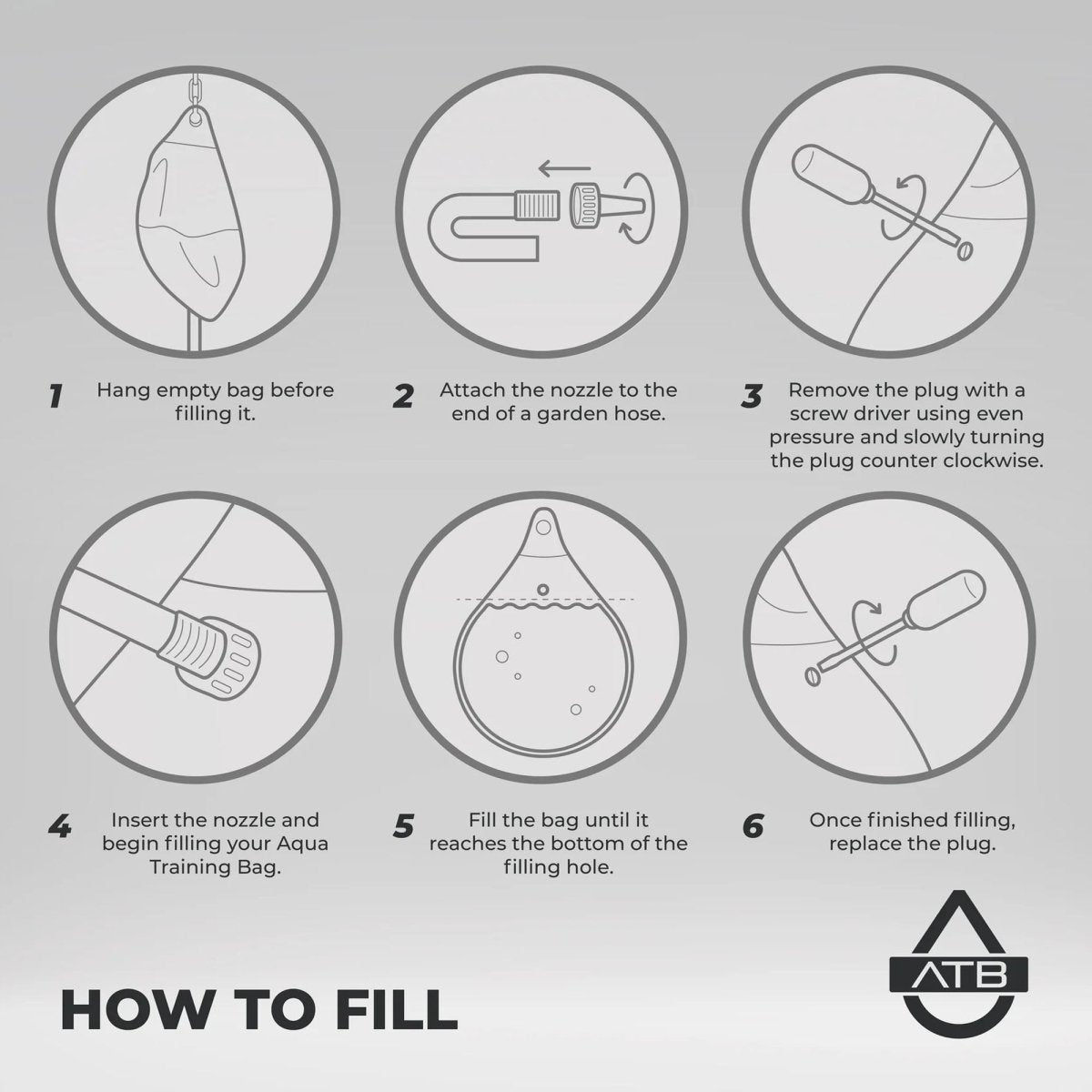 1 Hang empty bag before filling it.

2 Attach the nozzle to the end of a garden hose.

3 Remove the plug with a screw driver using even pressure and slowly turning the plug counter clockwise.

4 Insert the nozzle and begin filling your Aqua Training Bag.

5 Fill the bag until it reaches the bottom of the filling hole.

6 Once finished filling, replace the plug.

HOW TO FILL

ATB